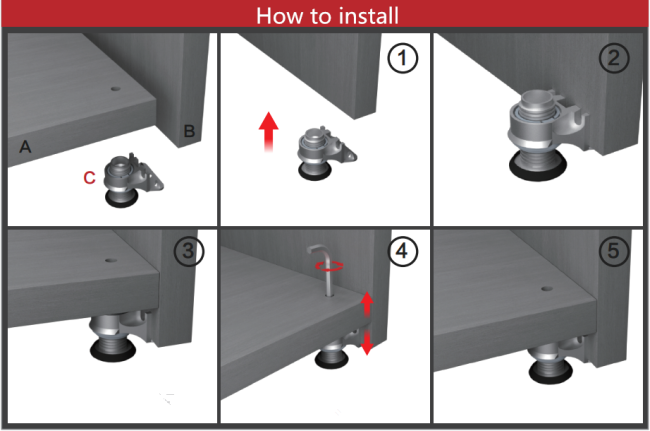 How to install

A
B
C

1

2

3

4

5