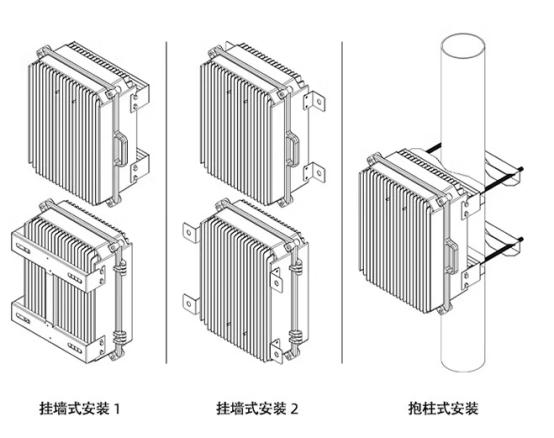 挂墙式安装 1

挂墙式安装 2

抱柱式安装