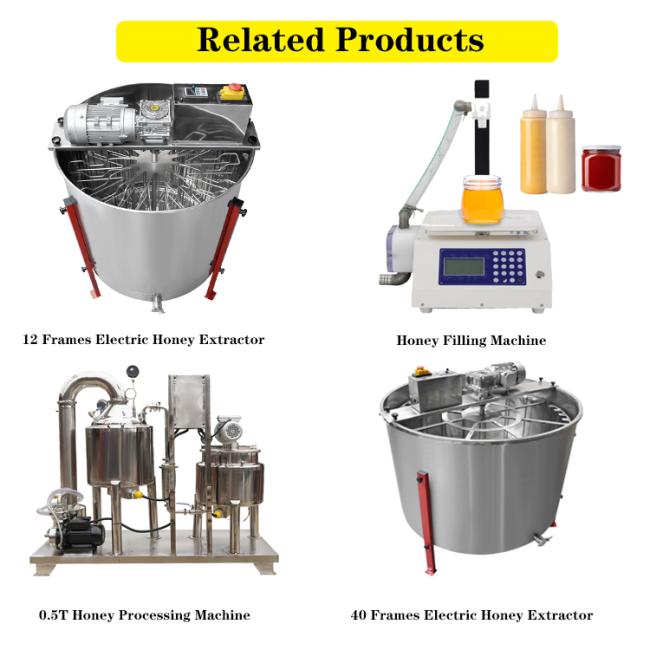 Related Products

12 Frames Electric Honey Extractor

Honey Filling Machine

0.5T Honey Processing Machine

40 Frames Electric Honey Extractor