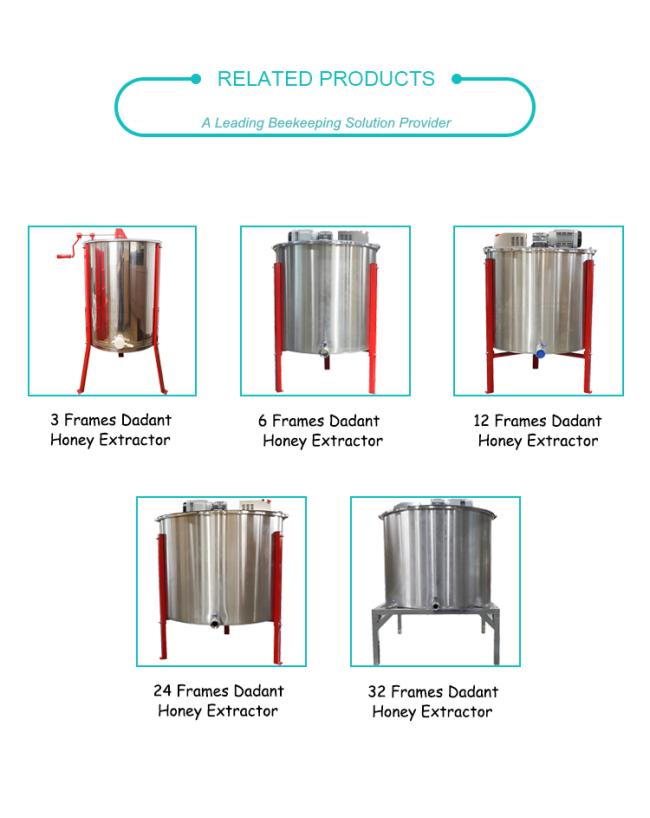 RELATED PRODUCTS

A Leading Beekeeping Solution Provider

3 Frames Dadant Honey Extractor

6 Frames Dadant Honey Extractor

12 Frames Dadant Honey Extractor

24 Frames Dadant Honey Extractor

32 Frames Dadant Honey Extractor