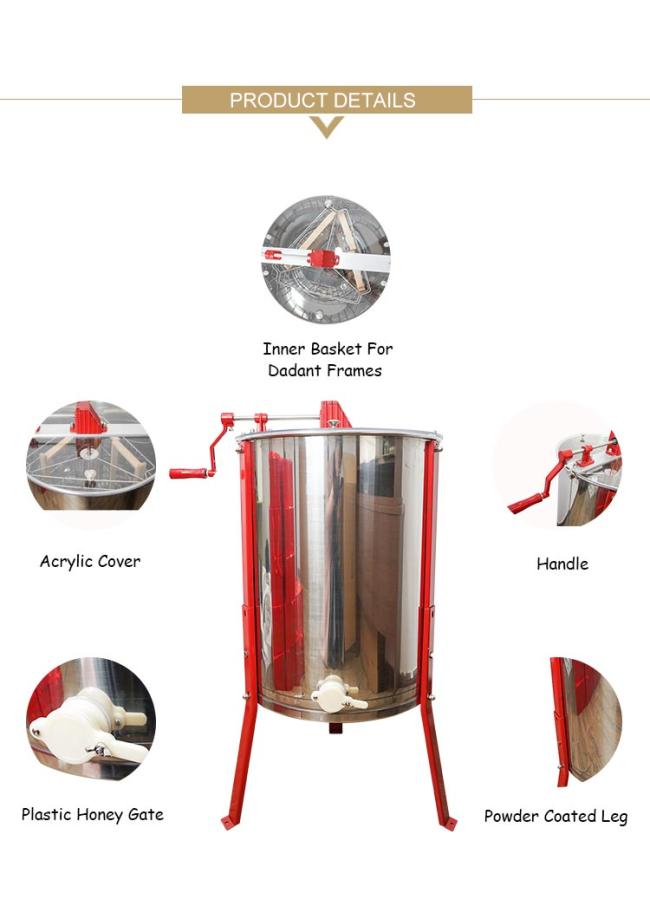 PRODUCT DETAILS

Inner Basket For Dadant Frames

Acrylic Cover

Handle

Plastic Honey Gate

Powder Coated Leg