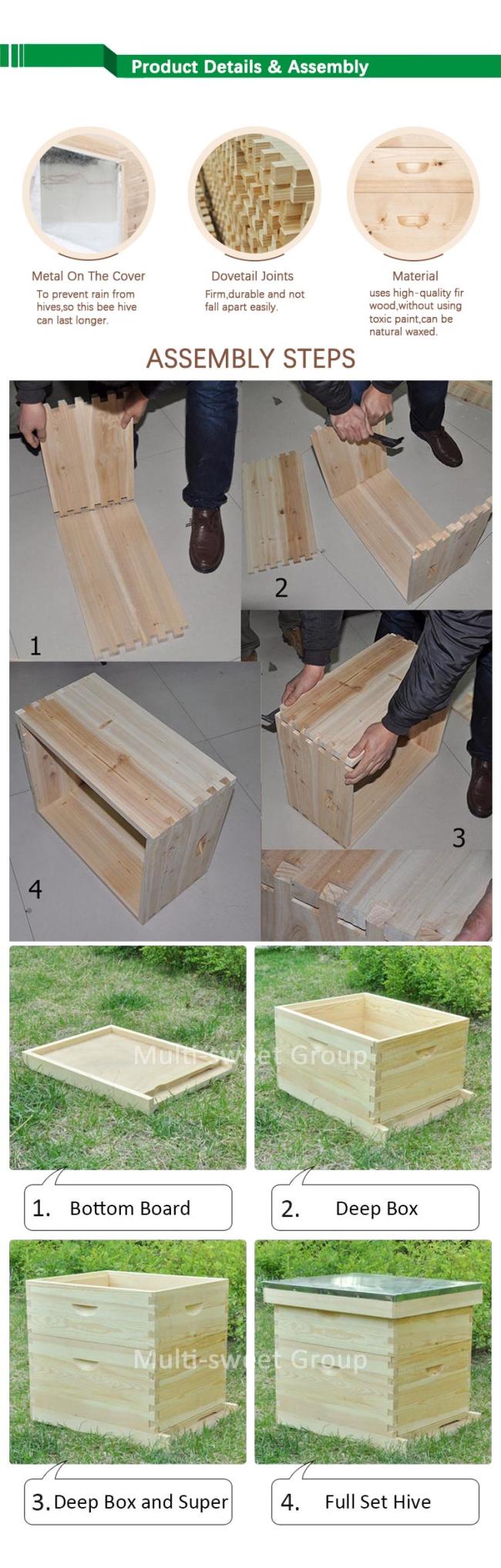 Product Details & Assembly

Metal On The Cover
To prevent rain from hives,so this bee hive can last longer.

Dovetail Joints
Firm,durable and not fall apart easily.

Material
uses high-quality fir wood,without using toxic paint,can be natural waxed.

ASSEMBLY STEPS

1

2

3

4

Multi-sweet Group

1. Bottom Board

2. Deep Box

Multi-sweet Group

3. Deep Box and Super

4. Full Set Hive