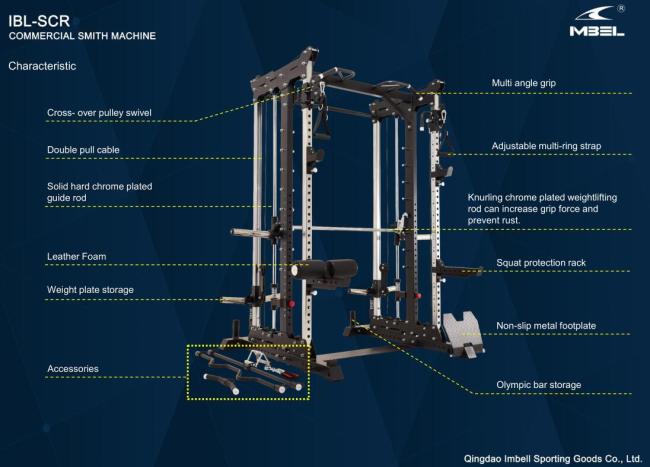 IBL-SCR
COMMERCIAL SMITH MACHINE

MBEL ®

Characteristic

Cross- over pulley swivel

Double pull cable

Solid hard chrome plated guide rod

Leather Foam

Weight plate storage

Accessories

Multi angle grip

Adjustable multi-ring strap

Knurling chrome plated weightlifting rod can increase grip force and prevent rust.

Squat protection rack

Non-slip metal footplate

Olympic bar storage

Qingdao Imbell Sporting Goods Co., Ltd.