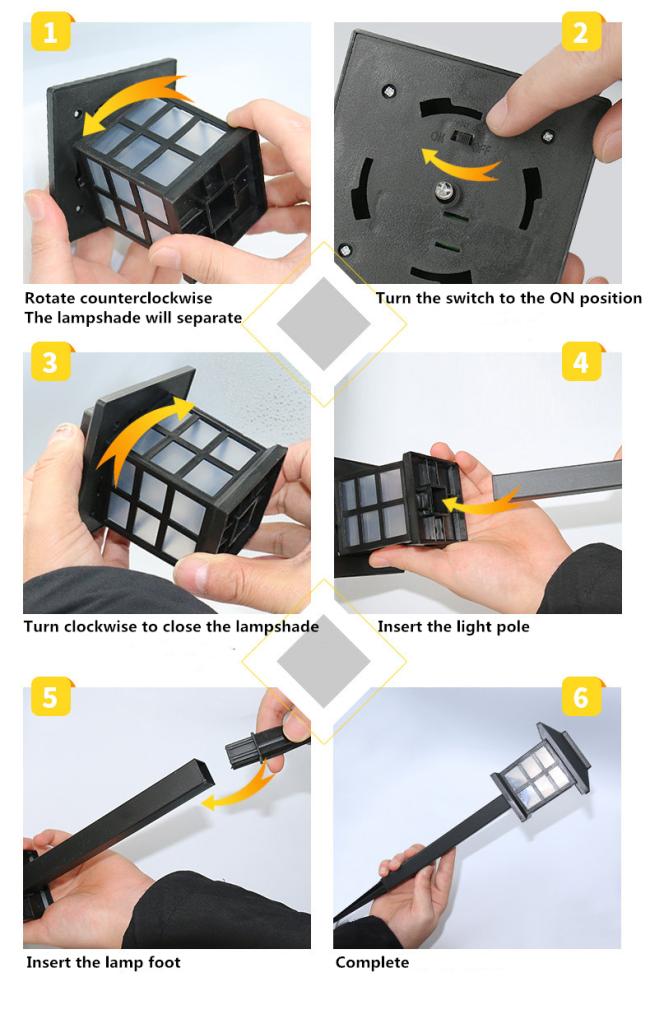 1

Rotate counterclockwise
The lampshade will separate

2

ON OFF

Turn the switch to the ON position

3

Turn clockwise to close the lampshade

4

Insert the light pole

5

Insert the lamp foot

6

Complete