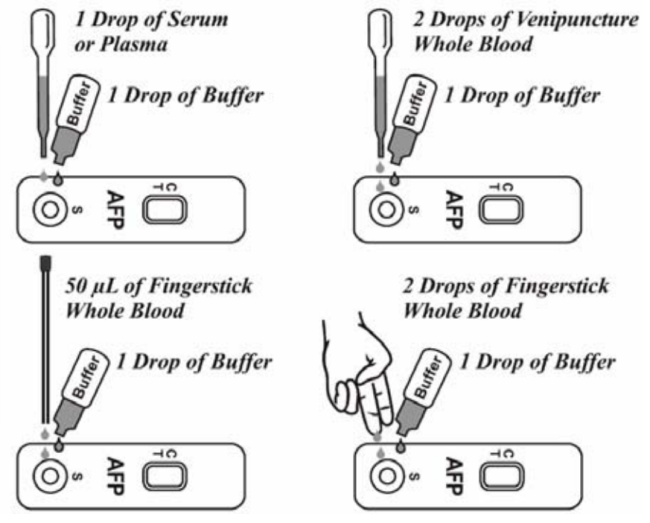 1 Drop of Serum or Plasma

Buffer

1 Drop of Buffer

S

AFP

C T

2 Drops of Venipuncture Whole Blood

Buffer

1 Drop of Buffer

S

AFP

C T

50 µL of Fingerstick Whole Blood

Buffer

1 Drop of Buffer

S

AFP

C T

2 Drops of Fingerstick Whole Blood

Buffer

1 Drop of Buffer

S

AFP

C T