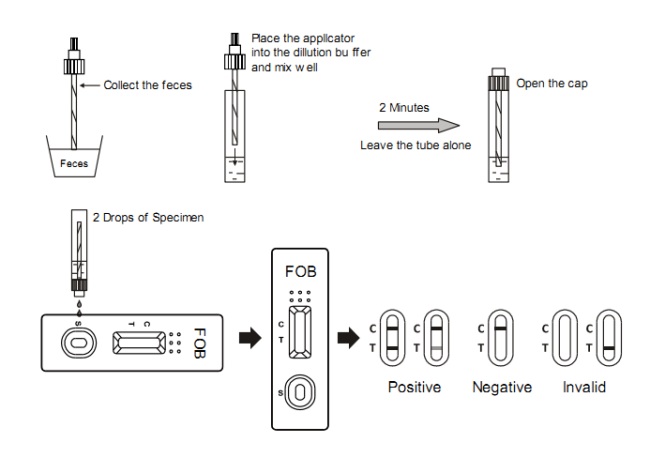 Collect the feces

Feces

Place the applicator into the dillution bu ffer and mix w ell

2 Minutes

Leave the tube alone

Open the cap

2 Drops of Specimen

S

T C

FOB

FOB

C

T

S

C T C T

Positive

C T

Negative

C T C T

Invalid