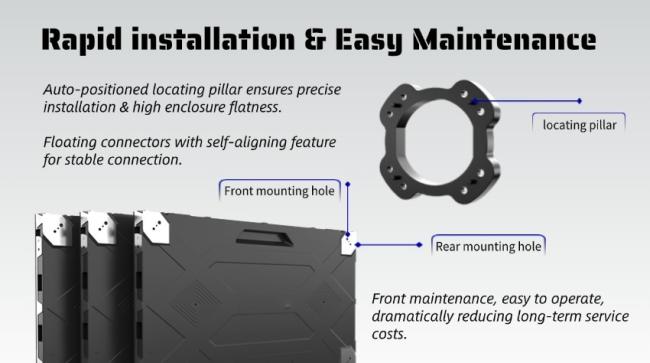 Rapid installation & Easy Maintenance

Auto-positioned locating pillar ensures precise installation & high enclosure flatness.

Floating connectors with self-aligning feature for stable connection.

locating pillar

Front mounting hole

Rear mounting hole

Front maintenance, easy to operate, dramatically reducing long-term service costs.