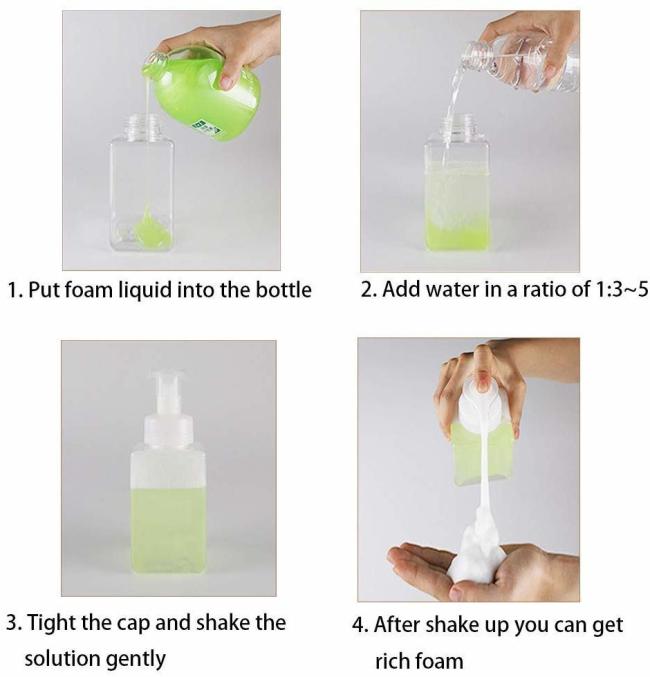 1. Put foam liquid into the bottle

2. Add water in a ratio of 1:3~5

3. Tight the cap and shake the solution gently

4. After shake up you can get rich foam