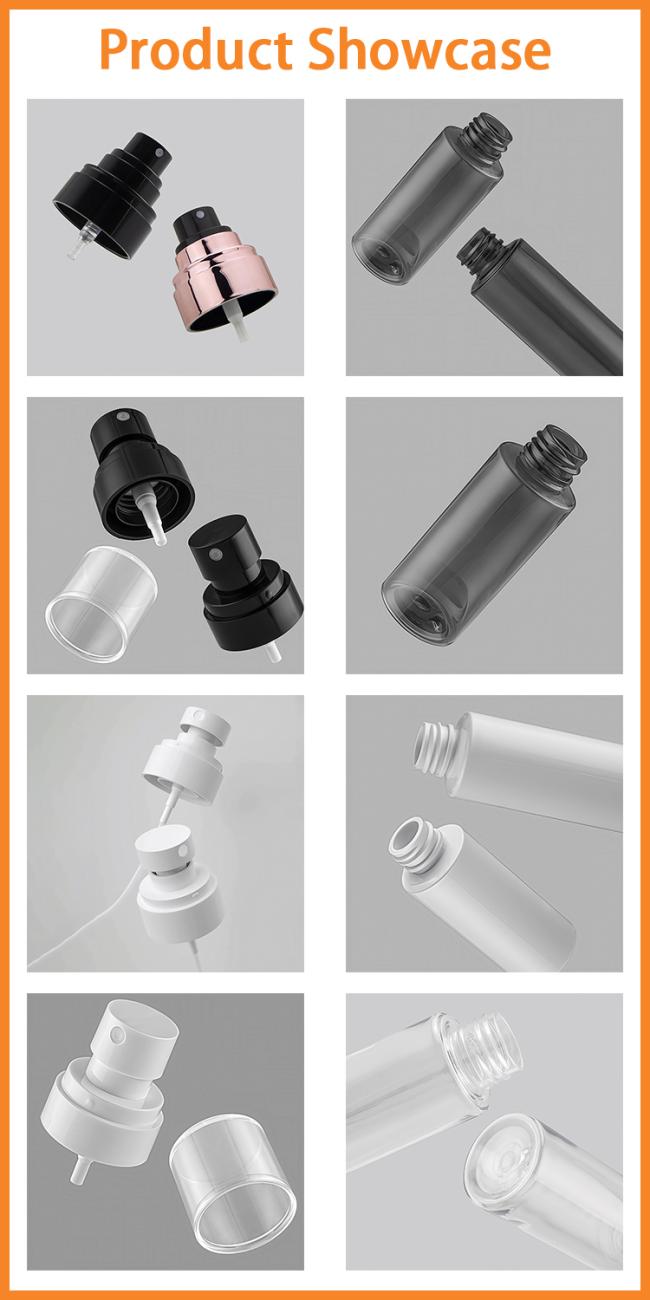 Product Showcase