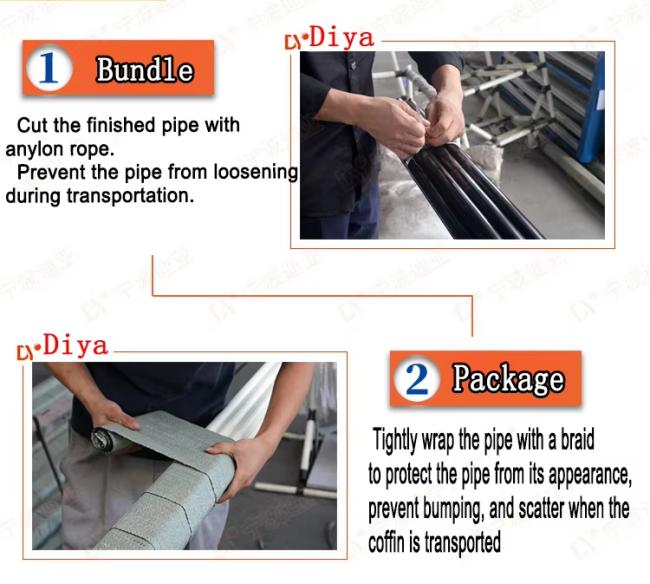 1 Bundle

Cut the finished pipe with anylon rope.
Prevent the pipe from loosening during transportation.

Diya

Diya

2 Package

Tightly wrap the pipe with a braid to protect the pipe from its appearance, prevent bumping, and scatter when the coffin is transported