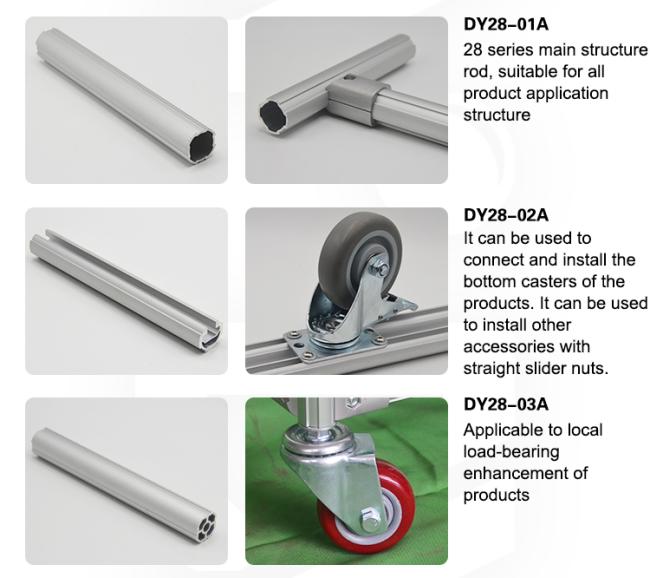 DY28–01A
28 series main structure rod, suitable for all product application structure

DY28–02A
It can be used to connect and install the bottom casters of the products. It can be used to install other accessories with straight slider nuts.

DY28–03A
Applicable to local load-bearing enhancement of products