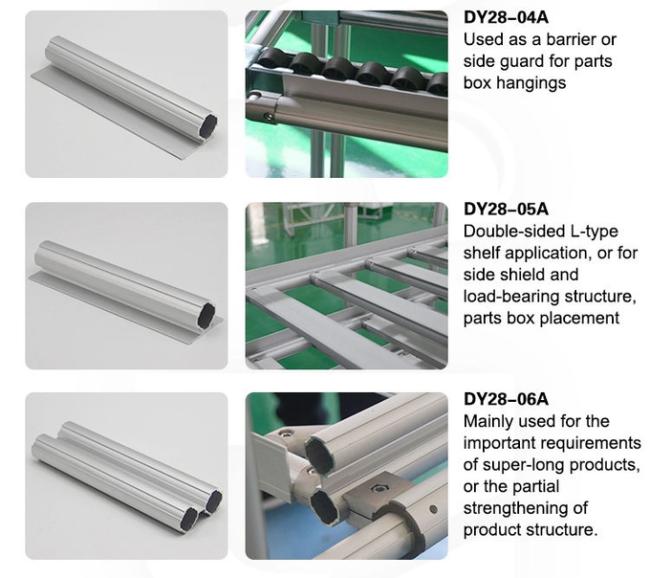 DY28–04A
Used as a barrier or side guard for parts box hangings

DY28–05A
Double-sided L-type shelf application, or for side shield and load-bearing structure, parts box placement

DY28–06A
Mainly used for the important requirements of super-long products, or the partial strengthening of product structure.