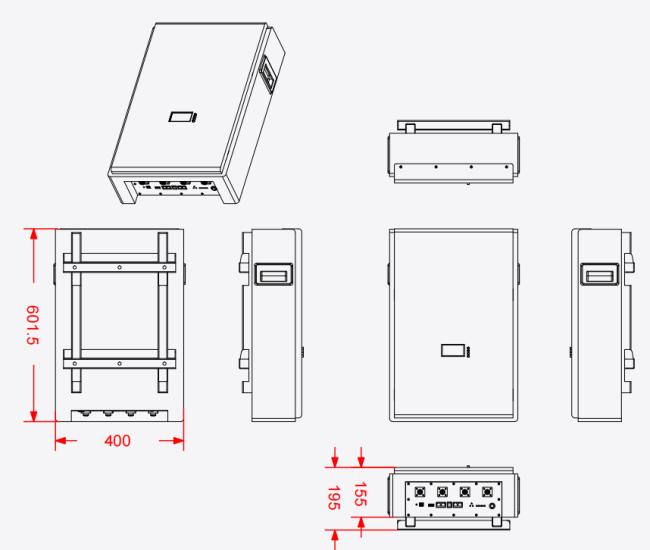 601.5
400
195
155