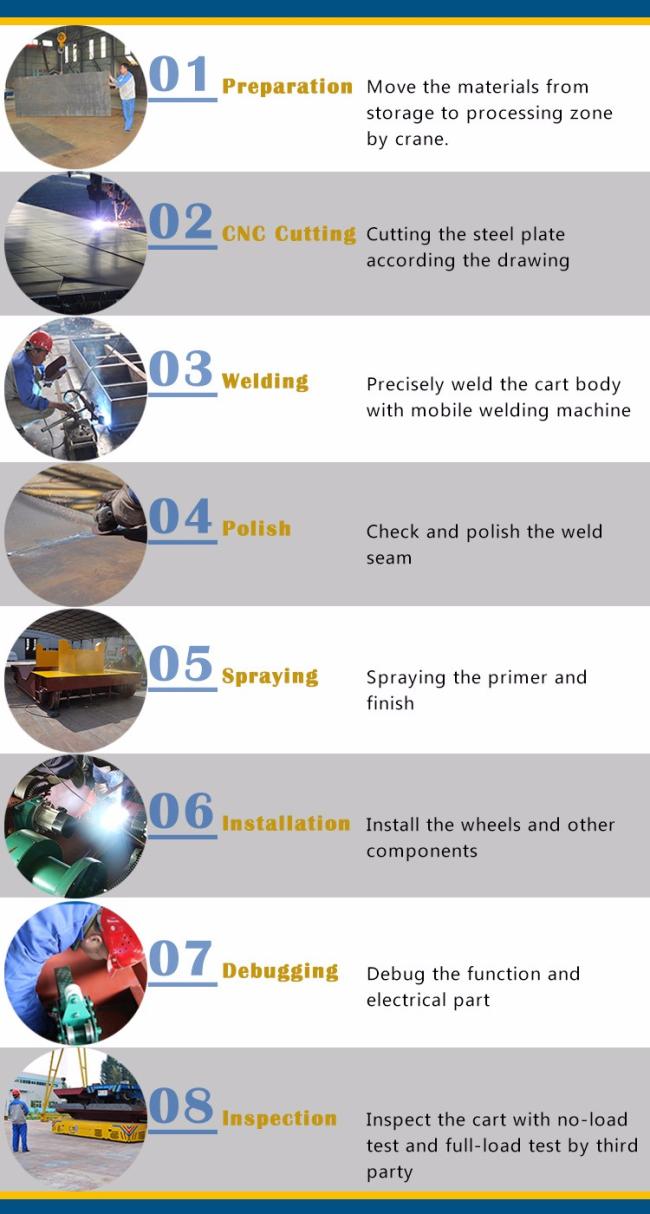 01 Preparation
Move the materials from storage to processing zone by crane.

02 CNC Cutting
Cutting the steel plate according the drawing

03 Welding
Precisely weld the cart body with mobile welding machine

04 Polish
Check and polish the weld seam

05 Spraying
Spraying the primer and finish

06 Installation
Install the wheels and other components

07 Debugging
Debug the function and electrical part

08 Inspection
Inspect the cart with no-load test and full-load test by third party