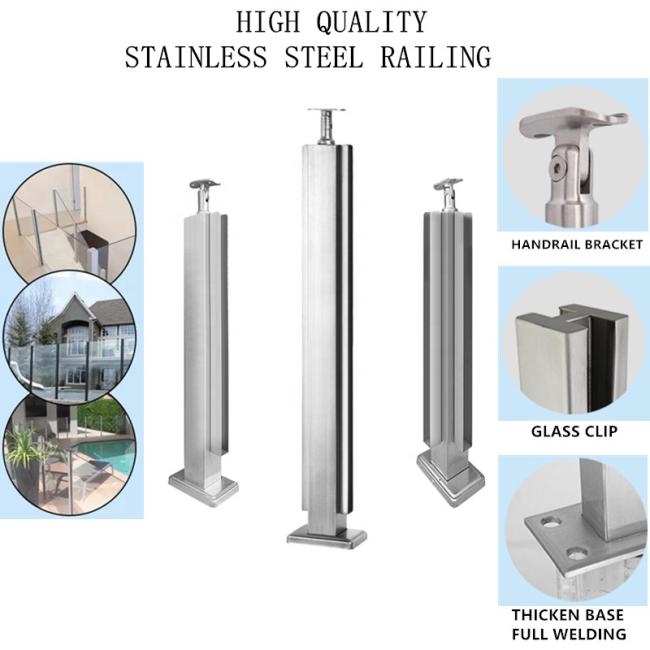 HIGH QUALITY
STAINLESS STEEL RAILING

HANDRAIL BRACKET

GLASS CLIP

THICKEN BASE
FULL WELDING