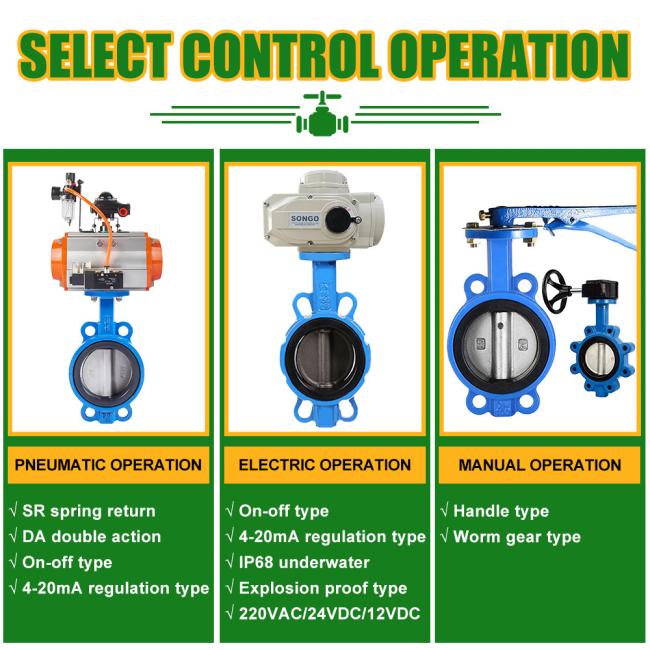 SELECT CONTROL OPERATION

SONGO

PNEUMATIC OPERATION

√ SR spring return
√ DA double action
√ On-off type
√ 4-20mA regulation type

ELECTRIC OPERATION

√ On-off type
√ 4-20mA regulation type
√ IP68 underwater
√ Explosion proof type
√ 220VAC/24VDC/12VDC

MANUAL OPERATION

√ Handle type
√ Worm gear type