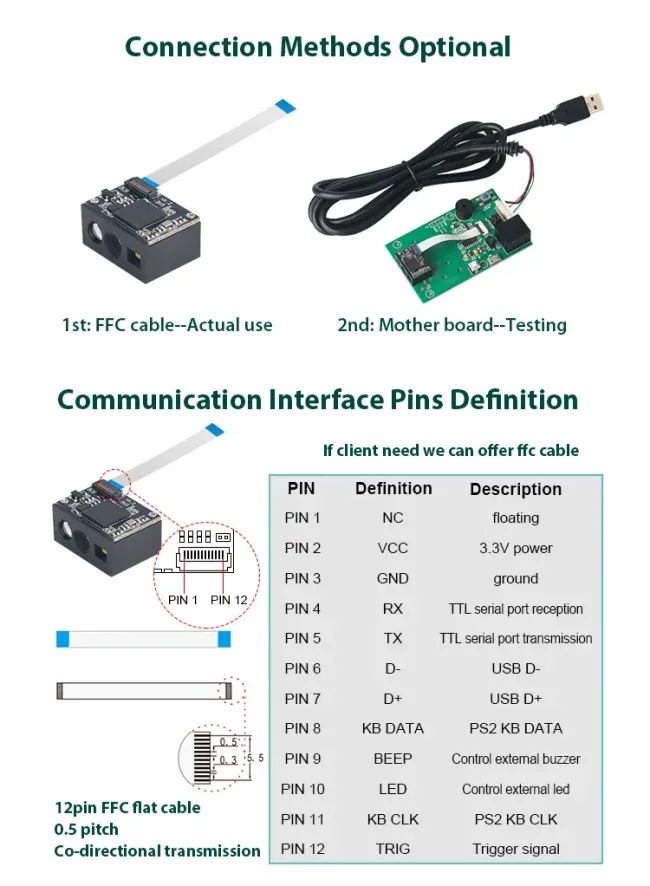 Connection Methods Optional

1st: FFC cable--Actual use

2nd: Mother board--Testing

Communication Interface Pins Definition

If client need we can offer ffc cable

PIN 1 PIN 12

0.5
0.3
5.5

12pin FFC flat cable
0.5 pitch
Co-directional transmission

| PIN | Definition | Description |
|---|---|---|
| PIN 1 | NC | floating |
| PIN 2 | VCC | 3.3V power |
| PIN 3 | GND | ground |
| PIN 4 | RX | TTL serial port reception |
| PIN 5 | TX | TTL serial port transmission |
| PIN 6 | D- | USB D- |
| PIN 7 | D+ | USB D+ |
| PIN 8 | KB DATA | PS2 KB DATA |
| PIN 9 | BEEP | Control external buzzer |
| PIN 10 | LED | Control external led |
| PIN 11 | KB CLK | PS2 KB CLK |
| PIN 12 | TRIG | Trigger signal |