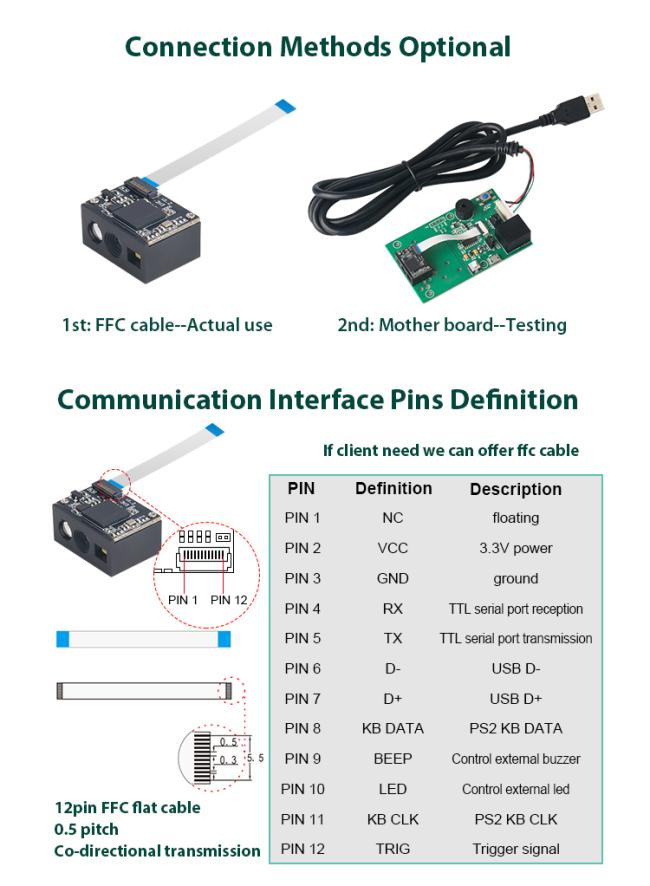 Connection Methods Optional

1st: FFC cable--Actual use

2nd: Mother board--Testing

Communication Interface Pins Definition

If client need we can offer ffc cable

PIN 1 PIN 12

0.5
0.3
5.5

12pin FFC flat cable
0.5 pitch
Co-directional transmission

| PIN | Definition | Description |
|---|---|---|
| PIN 1 | NC | floating |
| PIN 2 | VCC | 3.3V power |
| PIN 3 | GND | ground |
| PIN 4 | RX | TTL serial port reception |
| PIN 5 | TX | TTL serial port transmission |
| PIN 6 | D- | USB D- |
| PIN 7 | D+ | USB D+ |
| PIN 8 | KB DATA | PS2 KB DATA |
| PIN 9 | BEEP | Control external buzzer |
| PIN 10 | LED | Control external led |
| PIN 11 | KB CLK | PS2 KB CLK |
| PIN 12 | TRIG | Trigger signal |