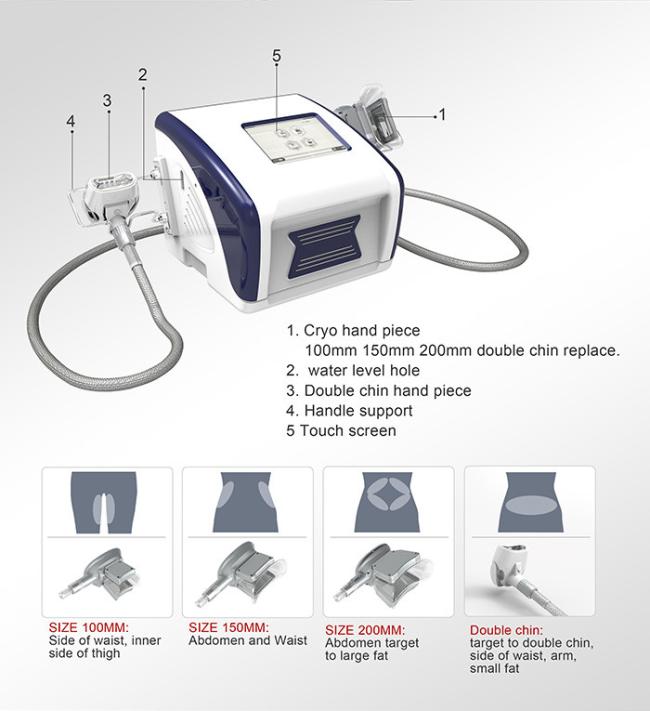 5

2

3

4

1

1. Cryo hand piece
100mm 150mm 200mm double chin replace.
2. water level hole
3. Double chin hand piece
4. Handle support
5 Touch screen

SIZE 100MM:
Side of waist, inner side of thigh

SIZE 150MM:
Abdomen and Waist

SIZE 200MM:
Abdomen target to large fat

Double chin:
target to double chin, side of waist, arm, small fat