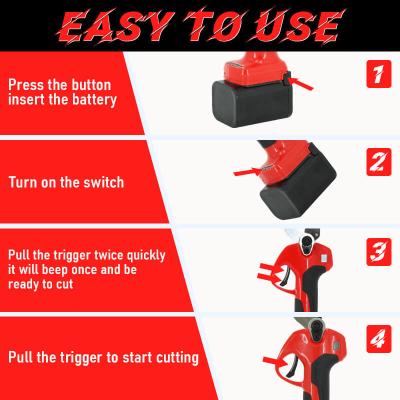 EASY TO USE

Press the button insert the battery

1

Turn on the switch

2

Pull the trigger twice quickly it will beep once and be ready to cut

3

Pull the trigger to start cutting

4