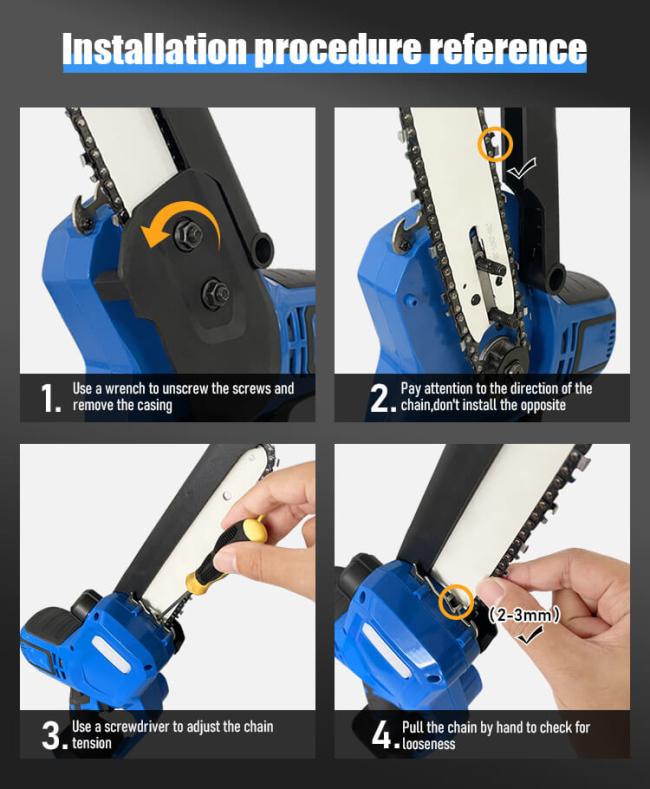 Installation procedure reference

1. Use a wrench to unscrew the screws and remove the casing

2. Pay attention to the direction of the chain,don't install the opposite

3. Use a screwdriver to adjust the chain tension

(2-3mm)

4. Pull the chain by hand to check for looseness