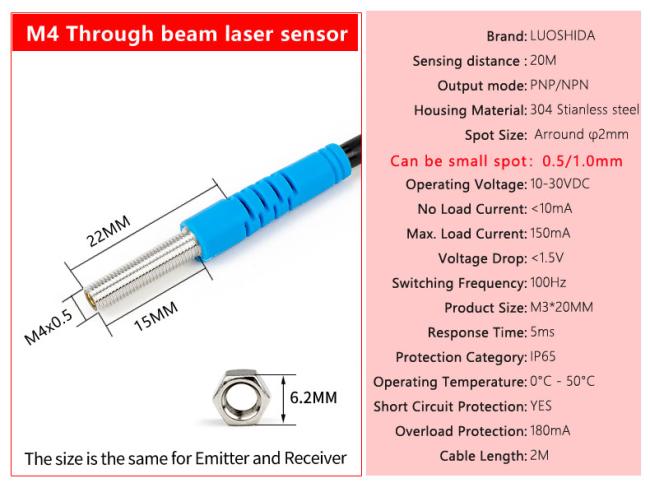 M4 Through beam laser sensor

22MM

M4x0.5

15MM

6.2MM

The size is the same for Emitter and Receiver

Brand: LUOSHIDA
Sensing distance : 20M
Output mode: PNP/NPN
Housing Material: 304 Stianless steel
Spot Size: Arround φ2mm
Can be small spot: 0.5/1.0mm
Operating Voltage: 10-30VDC
No Load Current: <10mA
Max. Load Current: 150mA
Voltage Drop: <1.5V
Switching Frequency: 100Hz
Product Size: M3*20MM
Response Time: 5ms
Protection Category: IP65
Operating Temperature: 0°C - 50°C
Short Circuit Protection: YES
Overload Protection: 180mA
Cable Length: 2M