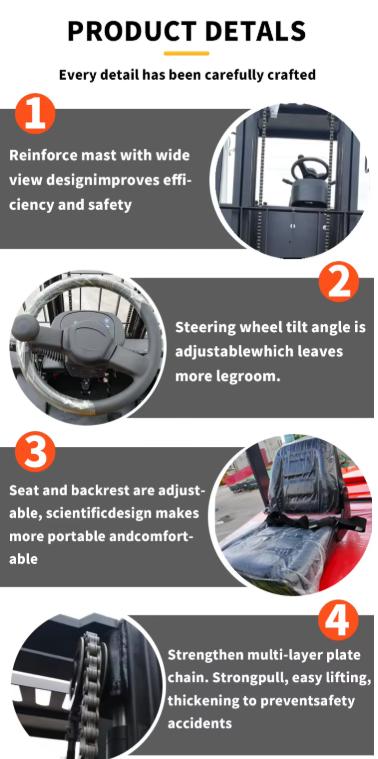 PRODUCT DETALS

Every detail has been carefully crafted

1

Reinforce mast with wide view designimproves efficiency and safety

2

Steering wheel tilt angle is adjustablewhich leaves more legroom.

3

Seat and backrest are adjustable, scientificdesign makes more portable andcomfortable

4

Strengthen multi-layer plate chain. Strongpull, easy lifting, thickening to preventsafety accidents