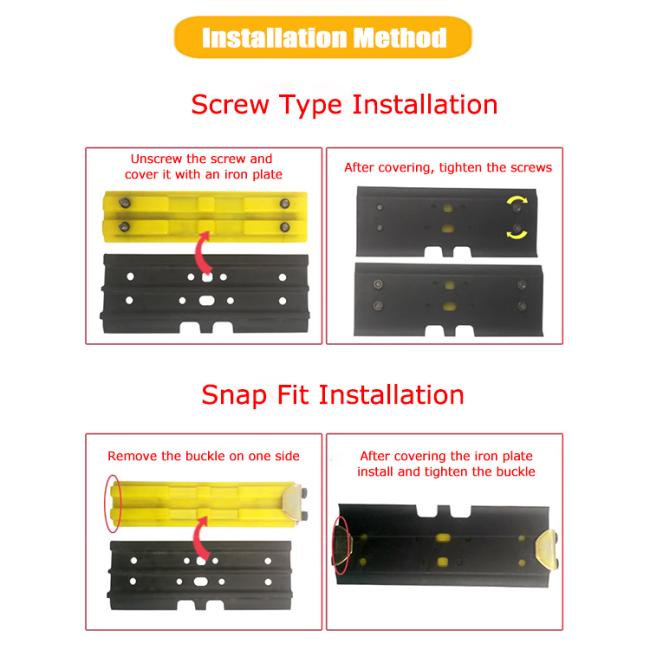 Installation Method

Screw Type Installation

Unscrew the screw and cover it with an iron plate

After covering, tighten the screws

Snap Fit Installation

Remove the buckle on one side

After covering the iron plate install and tighten the buckle