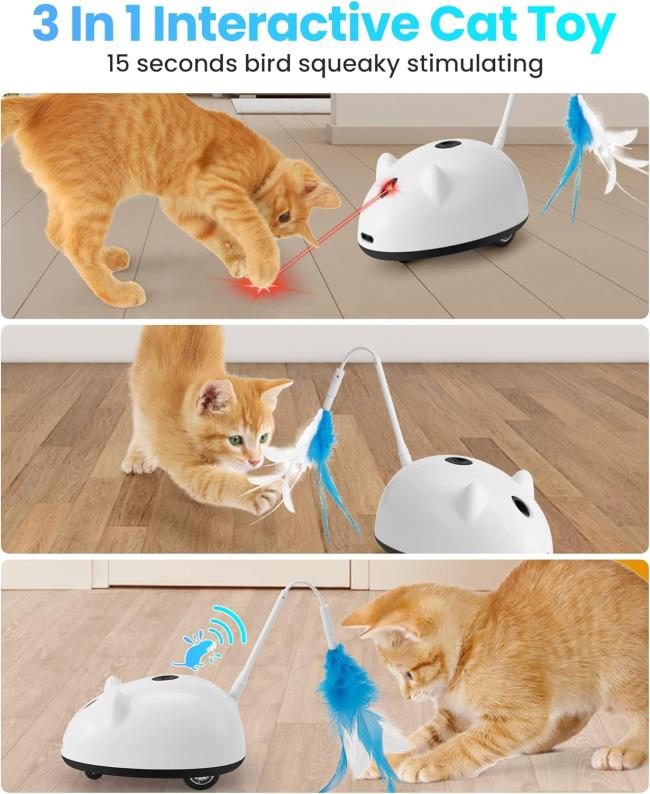 3 In 1 Interactive Cat Toy
15 seconds bird squeaky stimulating