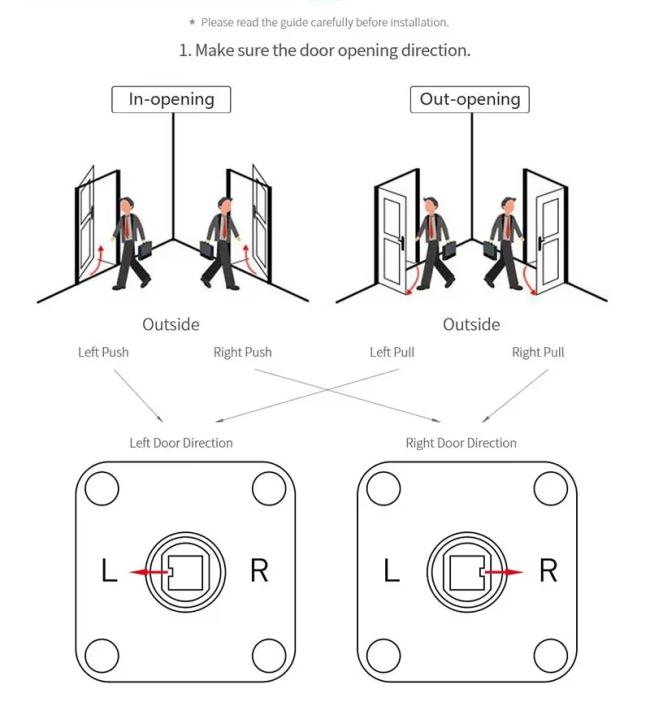 * Please read the guide carefully before installation.

1. Make sure the door opening direction.

In-opening

Out-opening

Outside

Outside

Left Push

Right Push

Left Pull

Right Pull

Left Door Direction

Right Door Direction

L

R

L

R