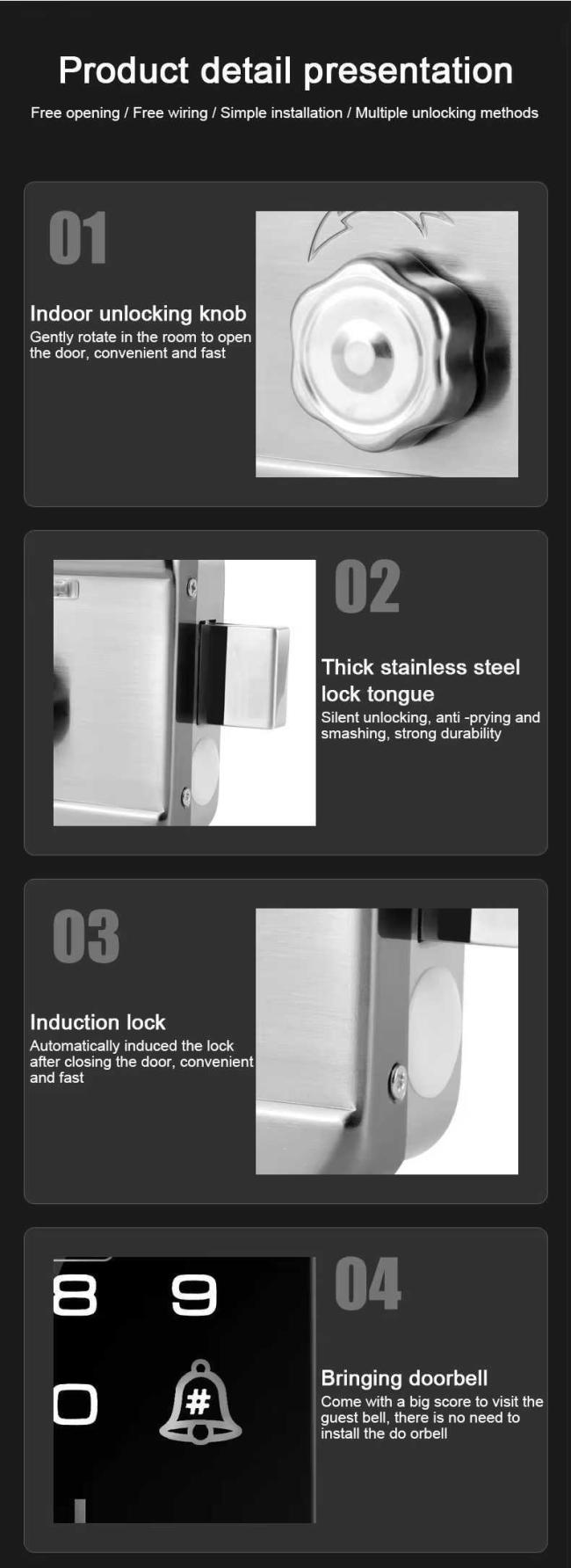 Product detail presentation

Free opening / Free wiring / Simple installation / Multiple unlocking methods

01

Indoor unlocking knob

Gently rotate in the room to open the door, convenient and fast

02

Thick stainless steel lock tongue

Silent unlocking, anti -prying and smashing, strong durability

03

Induction lock

Automatically induced the lock after closing the door, convenient and fast

8 9

0 #

04

Bringing doorbell

Come with a big score to visit the guest bell, there is no need to install the do orbell