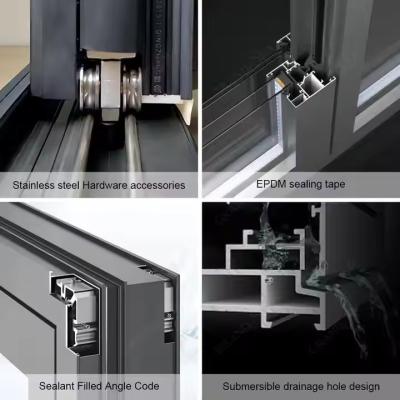 Stainless steel Hardware accessories

EPDM sealing tape

Sealant Filled Angle Code

Submersible drainage hole design