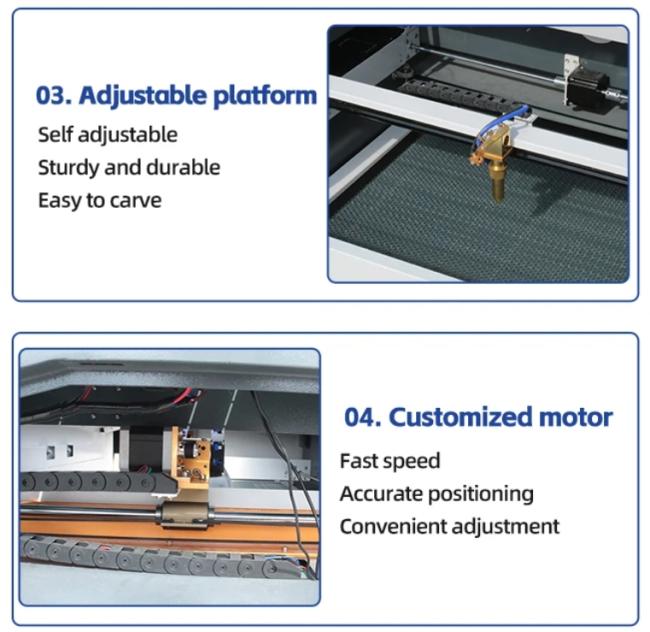 03. Adjustable platform

Self adjustable
Sturdy and durable
Easy to carve

04. Customized motor

Fast speed
Accurate positioning
Convenient adjustment