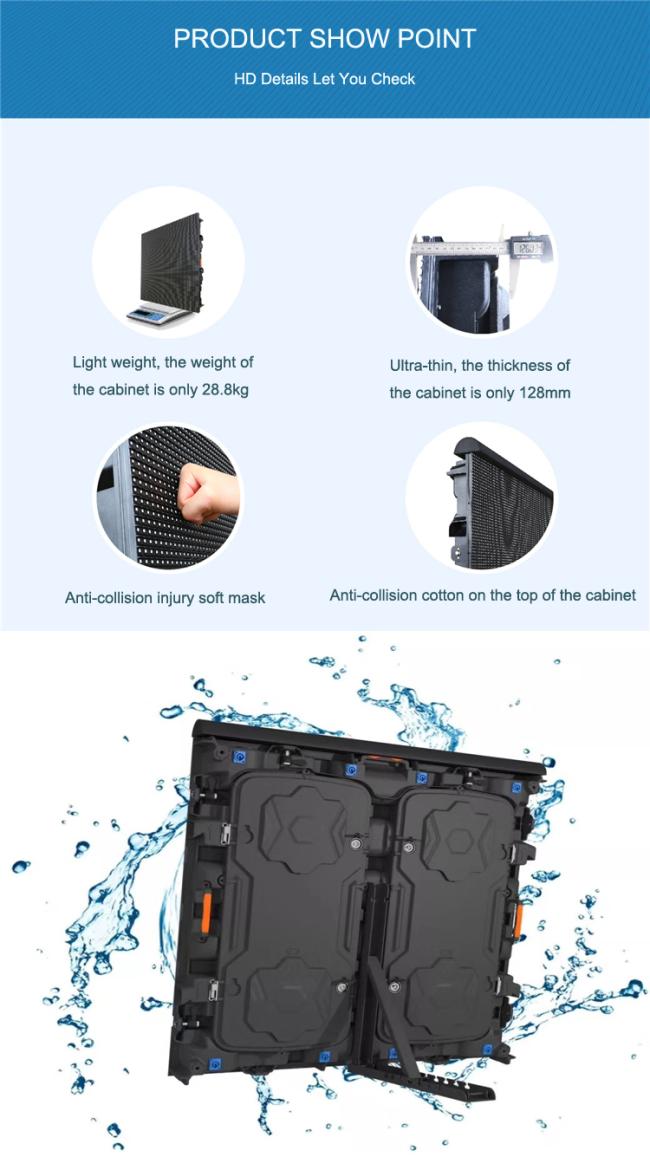 PRODUCT SHOW POINT

HD Details Let You Check

Light weight, the weight of the cabinet is only 28.8kg

Ultra-thin, the thickness of the cabinet is only 128mm

Anti-collision injury soft mask

Anti-collision cotton on the top of the cabinet