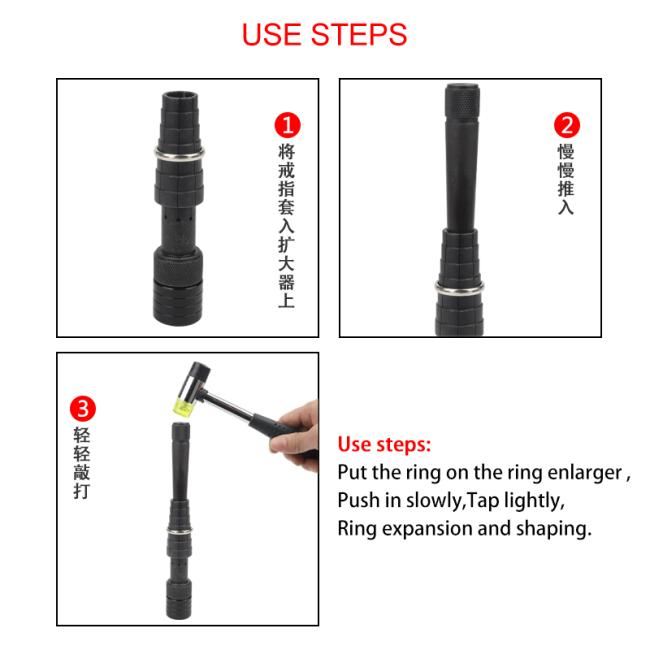 USE STEPS

1
将戒指套入扩大器上

2
慢慢推入

3
轻轻敲打

Use steps:
Put the ring on the ring enlarger ,
Push in slowly,Tap lightly,
Ring expansion and shaping.