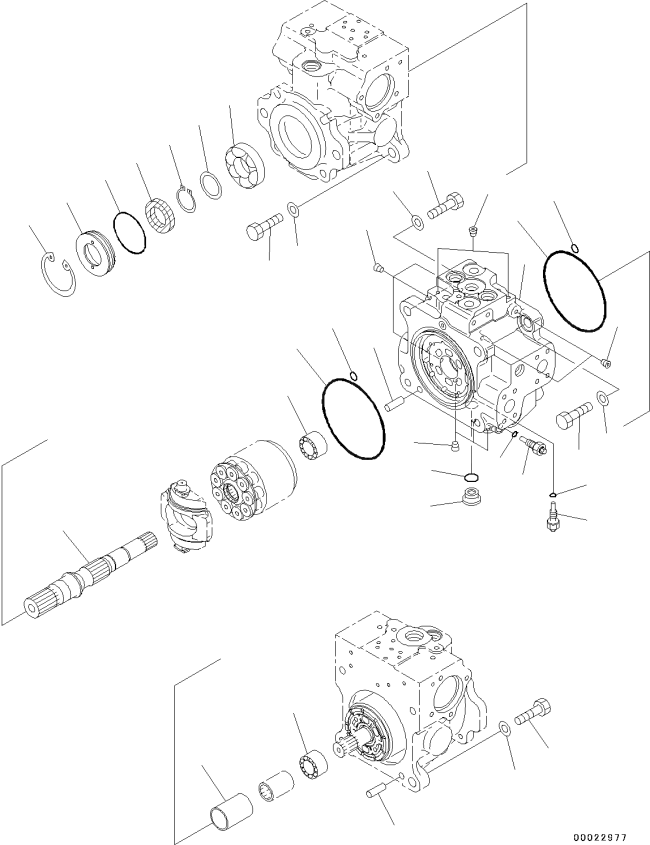 00022977