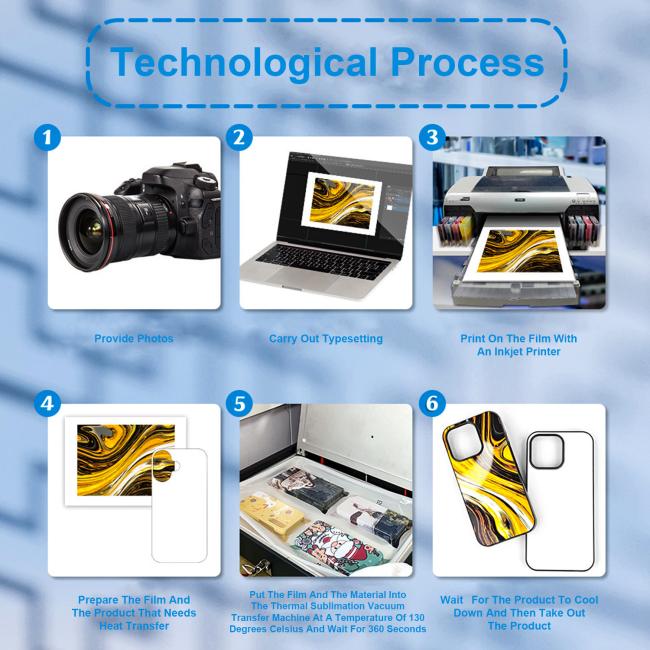 Technological Process

1

Provide Photos

2

Carry Out Typesetting

3

Print On The Film With An Inkjet Printer

4

Prepare The Film And The Product That Needs Heat Transfer

5

Put The Film And The Material Into The Thermal Sublimation Vacuum Transfer Machine At A Temperature Of 130 Degrees Celsius And Wait For 360 Seconds

6

Wait For The Product To Cool Down And Then Take Out The Product