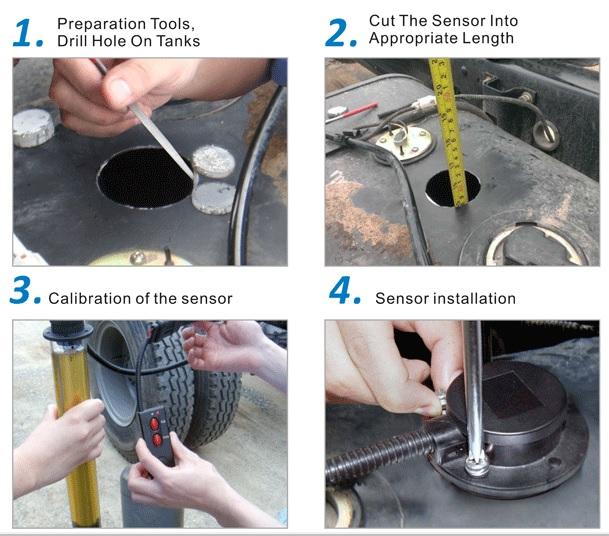 1. Preparation Tools, Drill Hole On Tanks

2. Cut The Sensor Into Appropriate Length

3. Calibration of the sensor

4. Sensor installation