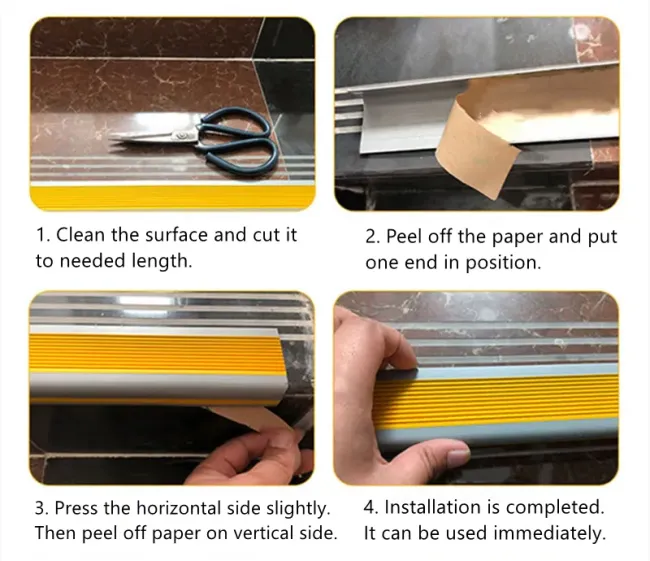 1. Clean the surface and cut it to needed length.

2. Peel off the paper and put one end in position.

3. Press the horizontal side slightly. Then peel off paper on vertical side.

4. Installation is completed. It can be used immediately.