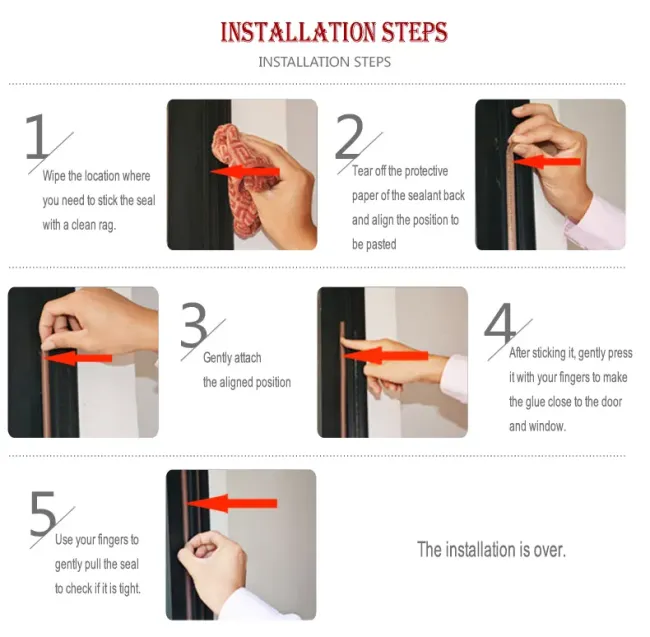 INSTALLATION STEPS

INSTALLATION STEPS

1

Wipe the location where you need to stick the seal with a clean rag.

2

Tear off the protective paper of the sealant back and align the position to be pasted

3

Gently attach the aligned position

4

After sticking it, gently press it with your fingers to make the glue close to the door and window.

5

Use your fingers to gently pull the seal to check if it is tight.

The installation is over.