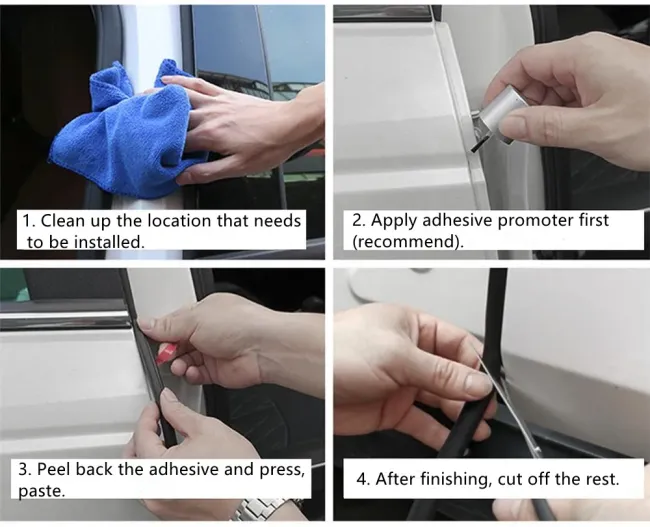 1. Clean up the location that needs to be installed.

2. Apply adhesive promoter first (recommend).

3. Peel back the adhesive and press, paste.

4. After finishing, cut off the rest.