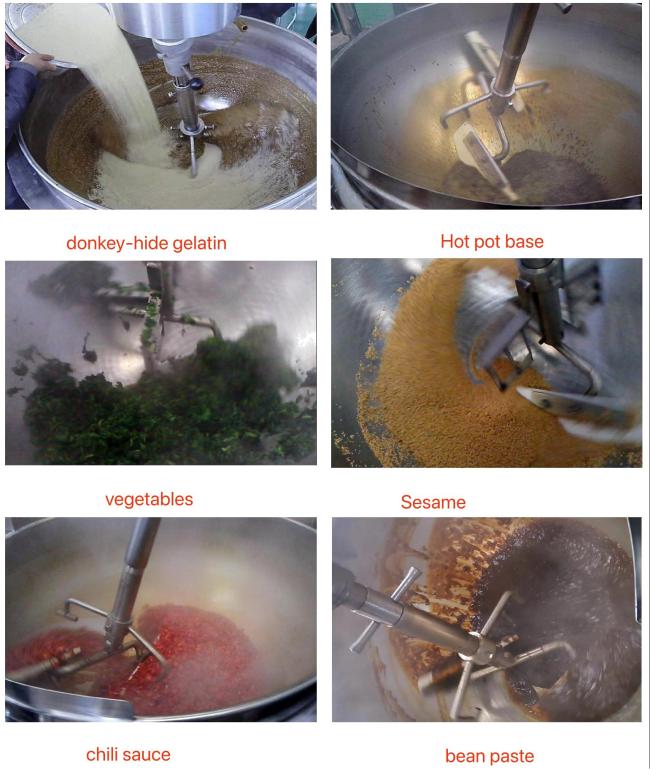 donkey-hide gelatin

Hot pot base

vegetables

Sesame

chili sauce

bean paste