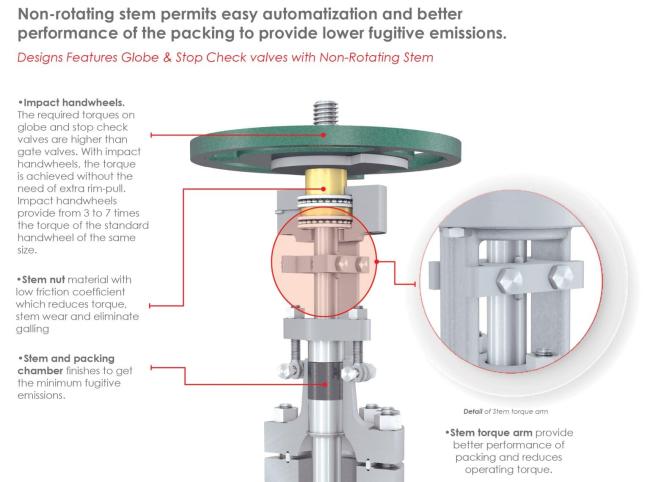 Non-rotating stem permits easy automatization and better performance of the packing to provide lower fugitive emissions.

Designs Features Globe & Stop Check valves with Non-Rotating Stem

•Impact handwheels. The required torques on globe and stop check valves are higher than gate valves. With impact handwheels, the torque is achieved without the need of extra rim-pull. Impact handwheels provide from 3 to 7 times the torque of the standard handwheel of the same size.

•Stem nut material with low friction coefficient which reduces torque, stem wear and eliminate galling

•Stem and packing chamber finishes to get the minimum fugitive emissions.

Detail of Stem torque arm

•Stem torque arm provide better performance of packing and reduces operating torque.