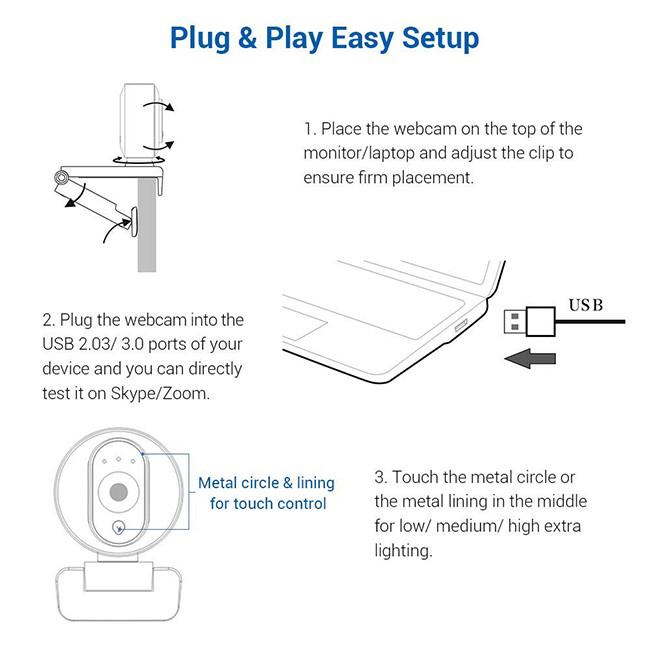 Plug & Play Easy Setup

1. Place the webcam on the top of the monitor/laptop and adjust the clip to ensure firm placement.

USB

2. Plug the webcam into the USB 2.03/ 3.0 ports of your device and you can directly test it on Skype/Zoom.

Metal circle & lining for touch control

3. Touch the metal circle or the metal lining in the middle for low/ medium/ high extra lighting.