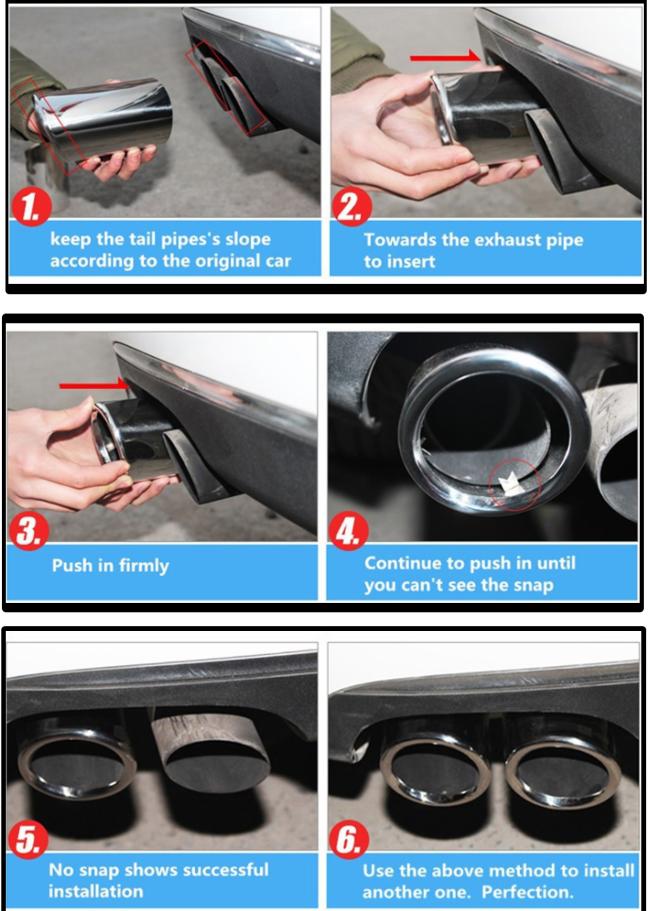 1.
keep the tail pipes's slope according to the original car

2.
Towards the exhaust pipe to insert

3.
Push in firmly

4.
Continue to push in until you can't see the snap

5.
No snap shows successful installation

6.
Use the above method to install another one. Perfection.