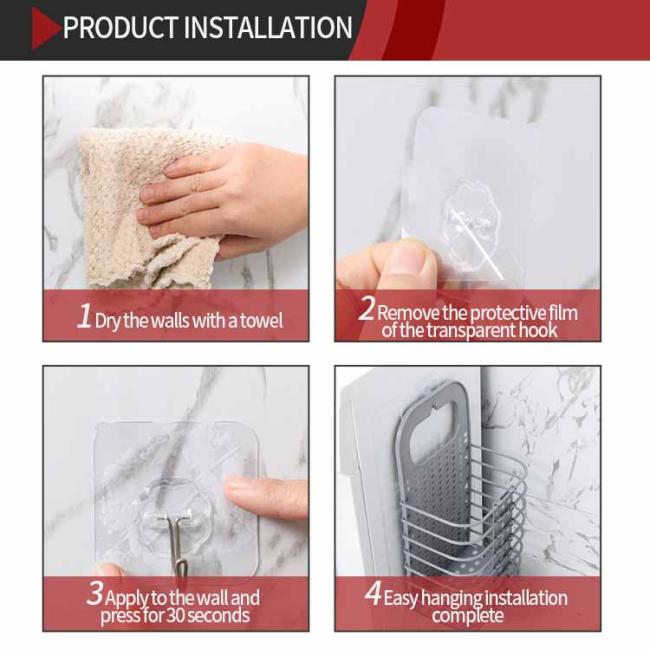 PRODUCT INSTALLATION

1 Dry the walls with a towel

2 Remove the protective film of the transparent hook

3 Apply to the wall and press for 30 seconds

4 Easy hanging installation complete