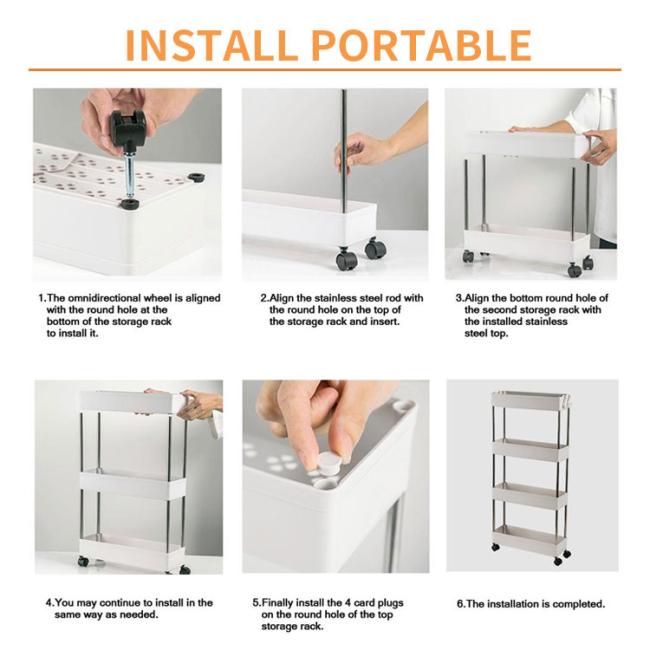 INSTALL PORTABLE

1.The omnidirectional wheel is aligned with the round hole at the bottom of the storage rack to install it.

2.Align the stainless steel rod with the round hole on the top of the storage rack and insert.

3.Align the bottom round hole of the second storage rack with the installed stainless steel top.

4.You may continue to install in the same way as needed.

5.Finally install the 4 card plugs on the round hole of the top storage rack.

6.The installation is completed.