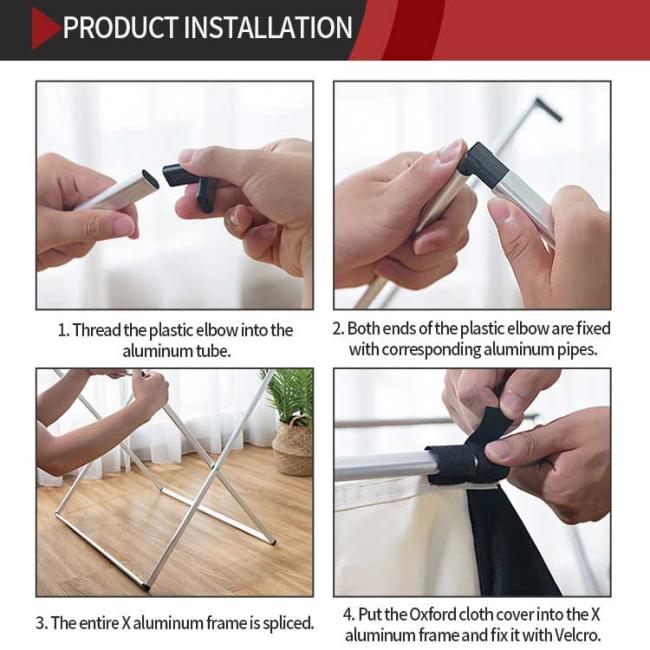 PRODUCT INSTALLATION

1. Thread the plastic elbow into the aluminum tube.

2. Both ends of the plastic elbow are fixed with corresponding aluminum pipes.

3. The entire X aluminum frame is spliced.

4. Put the Oxford cloth cover into the X aluminum frame and fix it with Velcro.