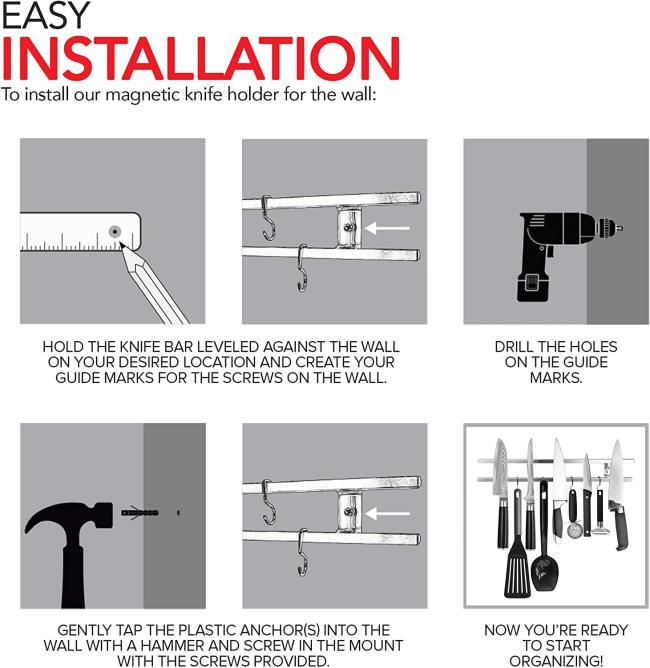 EASY
INSTALLATION
To install our magnetic knife holder for the wall:

HOLD THE KNIFE BAR LEVELED AGAINST THE WALL ON YOUR DESIRED LOCATION AND CREATE YOUR GUIDE MARKS FOR THE SCREWS ON THE WALL.

DRILL THE HOLES ON THE GUIDE MARKS.

GENTLY TAP THE PLASTIC ANCHOR(S) INTO THE WALL WITH A HAMMER AND SCREW IN THE MOUNT WITH THE SCREWS PROVIDED.

NOW YOU'RE READY TO START ORGANIZING!