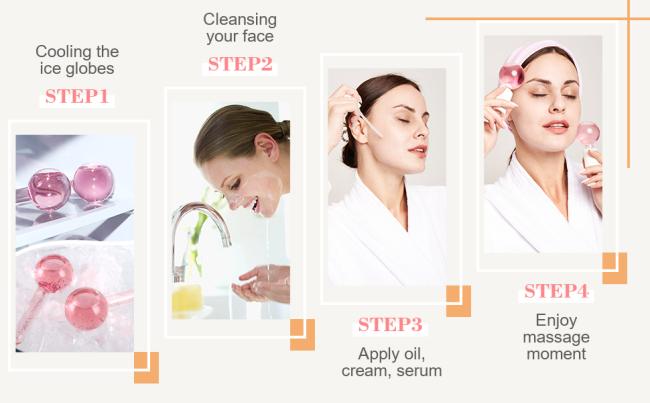 Cooling the ice globes

STEP1

Cleansing your face

STEP2

STEP3

Apply oil, cream, serum

STEP4

Enjoy massage moment